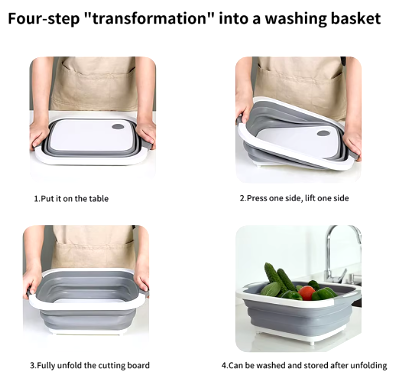 Four-step "transformation" into a washing basket

1.Put it on the table

2.Press one side, lift one side

3.Fully unfold the cutting board

4.Can be washed and stored after unfolding