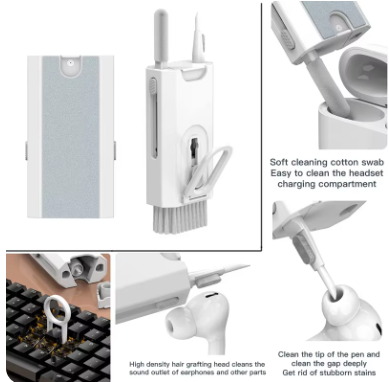 Soft cleaning cotton swab
Easy to clean the headset
charging compartment

High density hair grafting head cleans the sound outlet of earphones and other parts

Clean the tip of the pen and clean the gap deeply
Get rid of stubborn stains